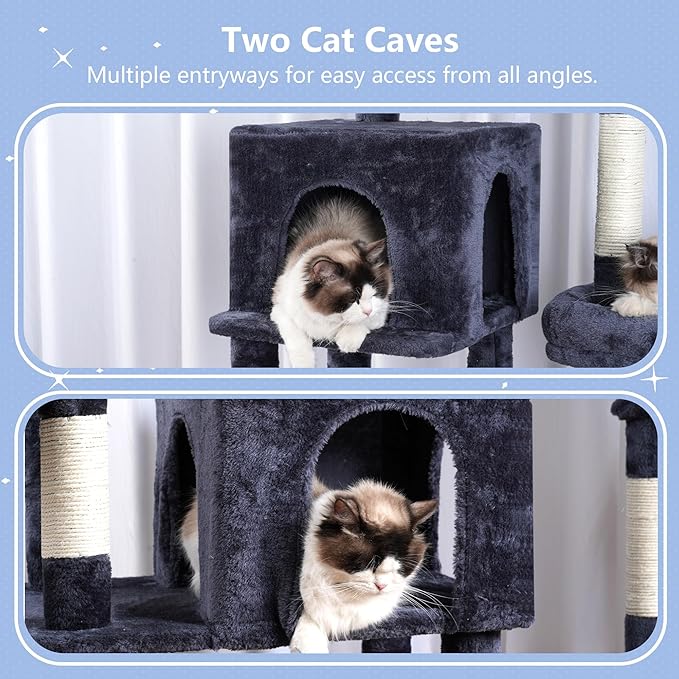 Two Cat Caves
Multiple entryways for easy access from all angles.