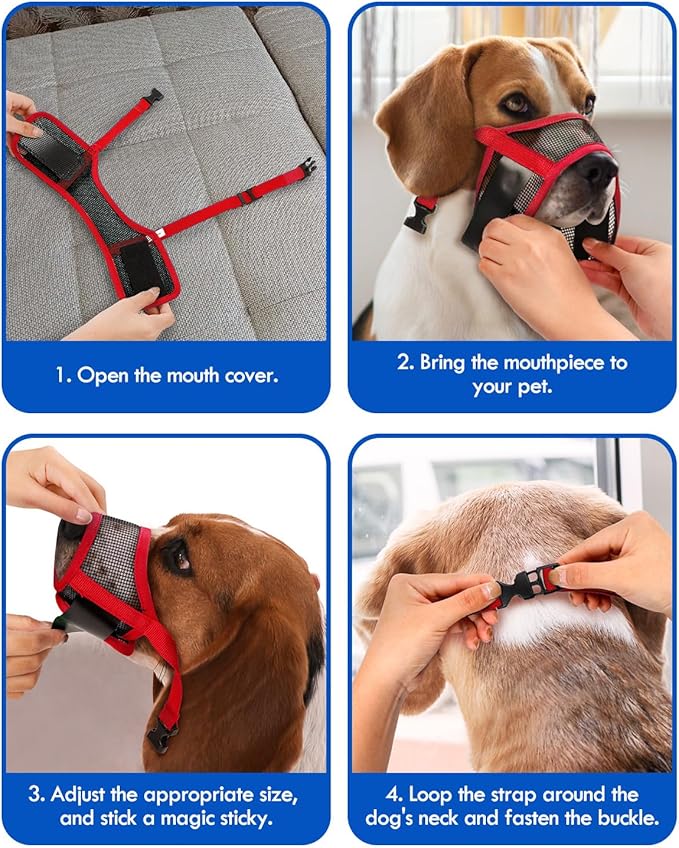 1. Open the mouth cover.

2. Bring the mouthpiece to your pet.

3. Adjust the appropriate size, and stick a magic sticky.

4. Loop the strap around the dog's neck and fasten the buckle.