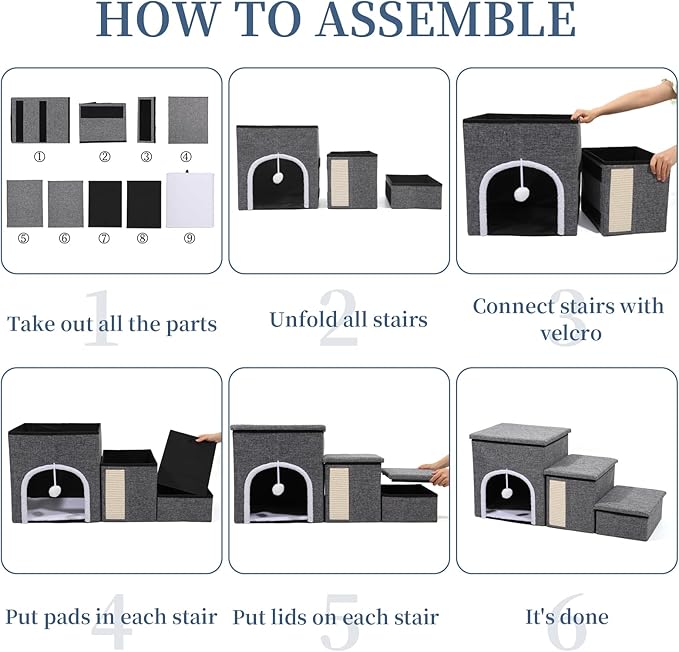 HOW TO ASSEMBLE

①
②
③
④
⑤
⑥
⑦
⑧
⑨

1
Take out all the parts

2
Unfold all stairs

3
Connect stairs with velcro

4
Put pads in each stair

5
Put lids on each stair

6
It's done