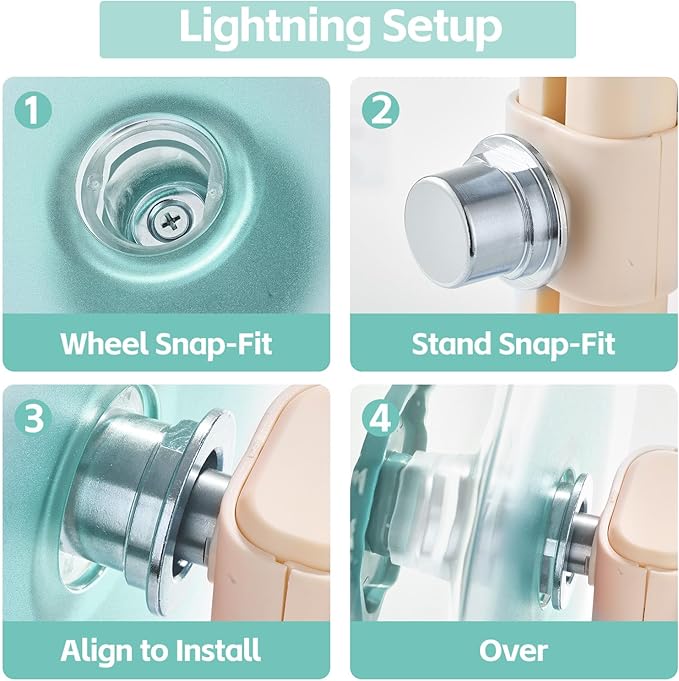 Lightning Setup

1

Wheel Snap-Fit

2

Stand Snap-Fit

3

Align to Install

4

Over