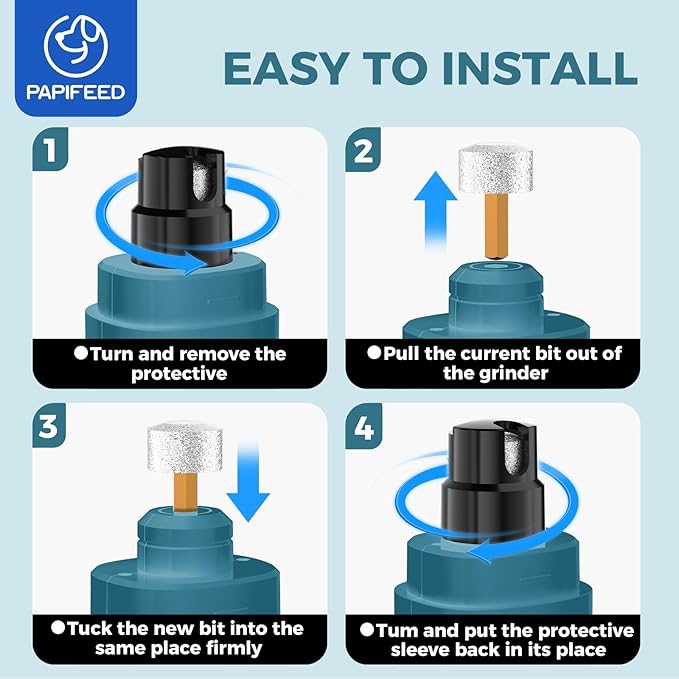 PAPIFEED

EASY TO INSTALL

1

●Turn and remove the protective

2

●Pull the current bit out of the grinder

3

●Tuck the new bit into the same place firmly

4

●Tum and put the protective sleeve back in its place