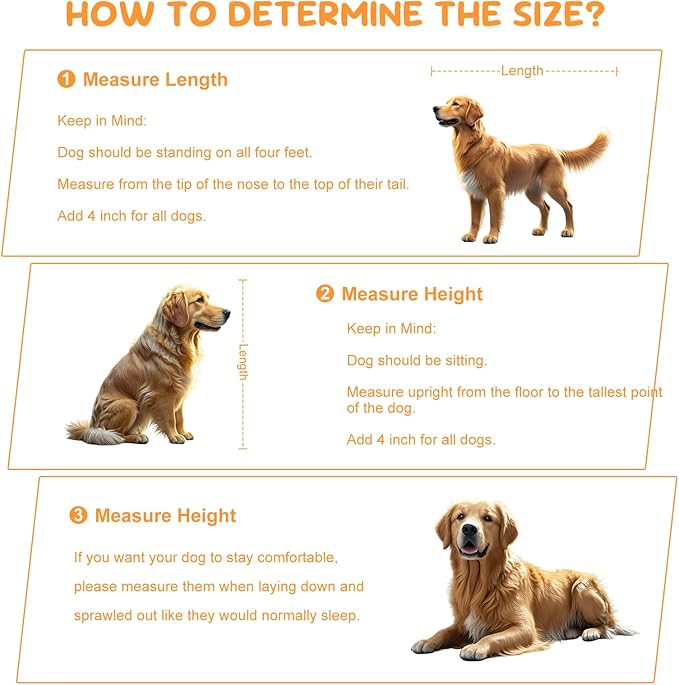 HOW TO DETERMINE THE SIZE?

❶ Measure Length

Length

Keep in Mind:

Dog should be standing on all four feet.

Measure from the tip of the nose to the top of their tail.

Add 4 inch for all dogs.

Length

❷ Measure Height

Keep in Mind:

Dog should be sitting.

Measure upright from the floor to the tallest point of the dog.

Add 4 inch for all dogs.

❸ Measure Height

If you want your dog to stay comfortable, please measure them when laying down and sprawled out like they would normally sleep.