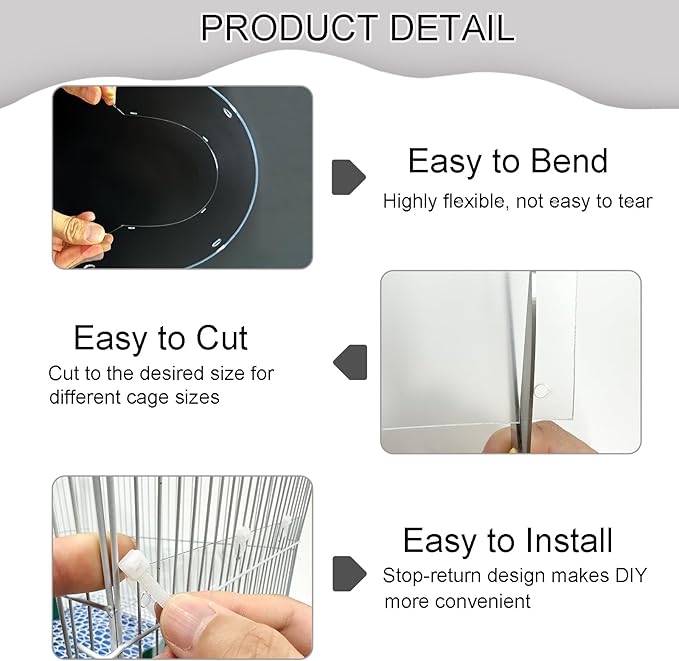 PRODUCT DETAIL

Easy to Bend
Highly flexible, not easy to tear

Easy to Cut
Cut to the desired size for different cage sizes

Easy to Install
Stop-return design makes DIY more convenient