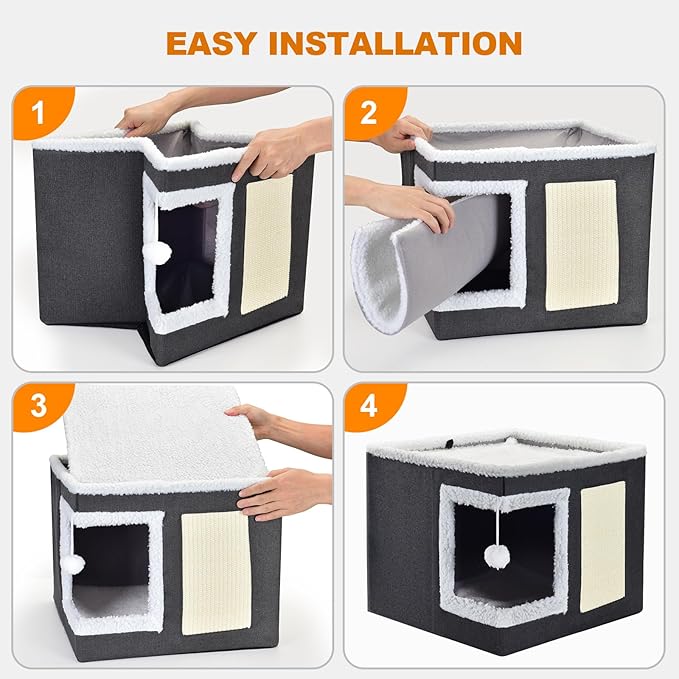 EASY INSTALLATION

1

2

3

4