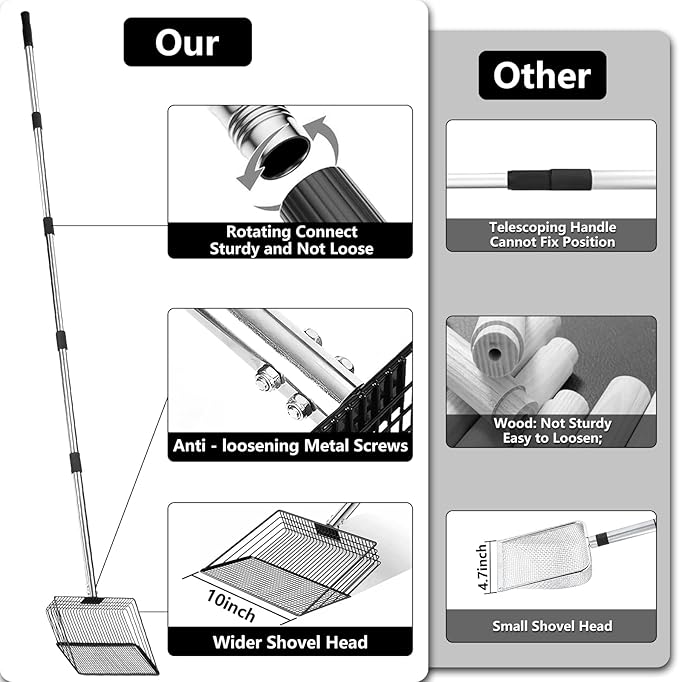 Our

Rotating Connect
Sturdy and Not Loose

Anti - loosening Metal Screws

10inch

Wider Shovel Head

Other

Telescoping Handle
Cannot Fix Position

Wood: Not Sturdy
Easy to Loosen;

4.7inch

Small Shovel Head