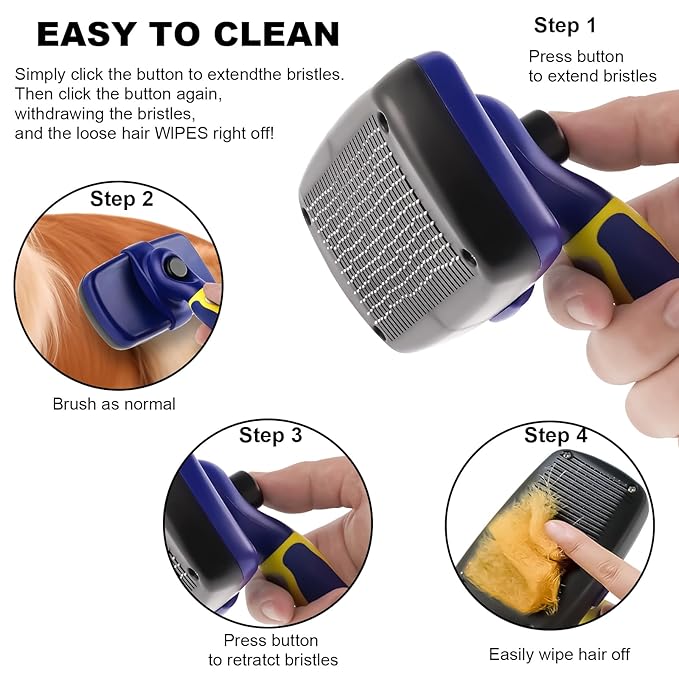 EASY TO CLEAN

Simply click the button to extendthe bristles.
Then click the button again,
withdrawing the bristles,
and the loose hair WIPES right off!

Step 1

Press button
to extend bristles

Step 2

Brush as normal

Step 3

Press button
to retratct bristles

Step 4

Easily wipe hair off