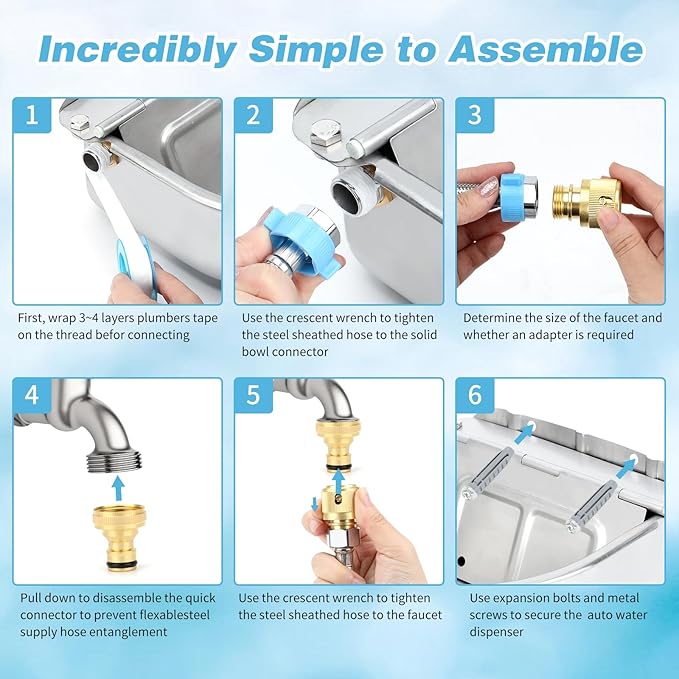 Incredibly Simple to Assemble

1

First, wrap 3~4 layers plumbers tape on the thread befor connecting

2

Use the crescent wrench to tighten the steel sheathed hose to the solid bowl connector

3

Determine the size of the faucet and whether an adapter is required

4

Pull down to disassemble the quick connector to prevent flexablesteel supply hose entanglement

5

Use the crescent wrench to tighten the steel sheathed hose to the faucet

6

Use expansion bolts and metal screws to secure the auto water dispenser