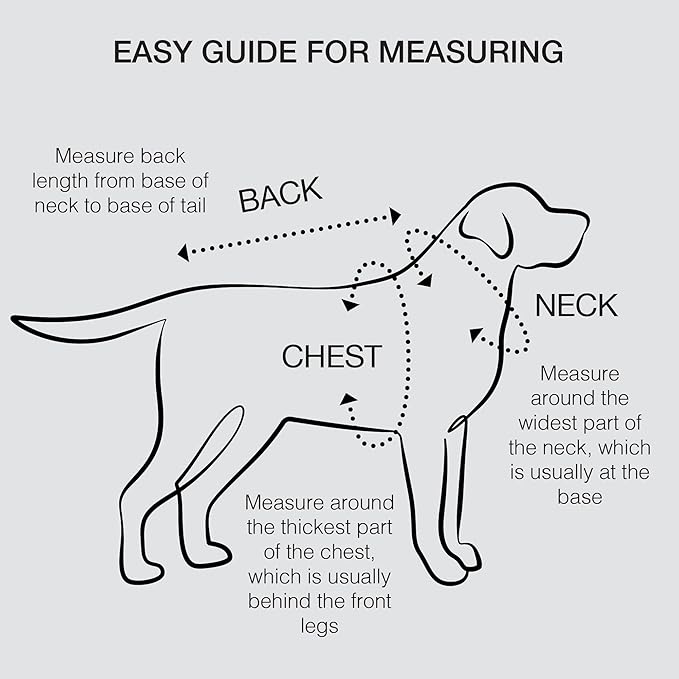 EASY GUIDE FOR MEASURING

Measure back length from base of neck to base of tail

BACK

NECK

CHEST

Measure around the widest part of the neck, which is usually at the base

Measure around the thickest part of the chest, which is usually behind the front legs