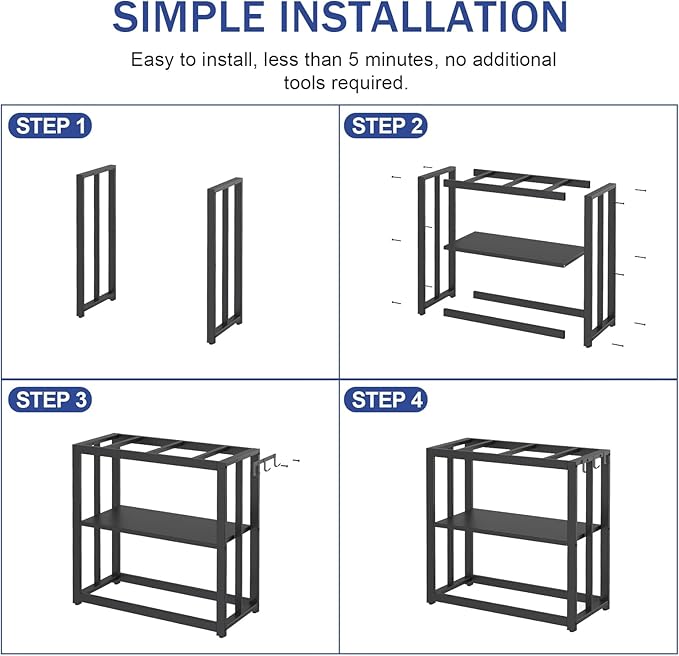 SIMPLE INSTALLATION

Easy to install, less than 5 minutes, no additional tools required.

STEP 1

STEP 2

STEP 3

STEP 4